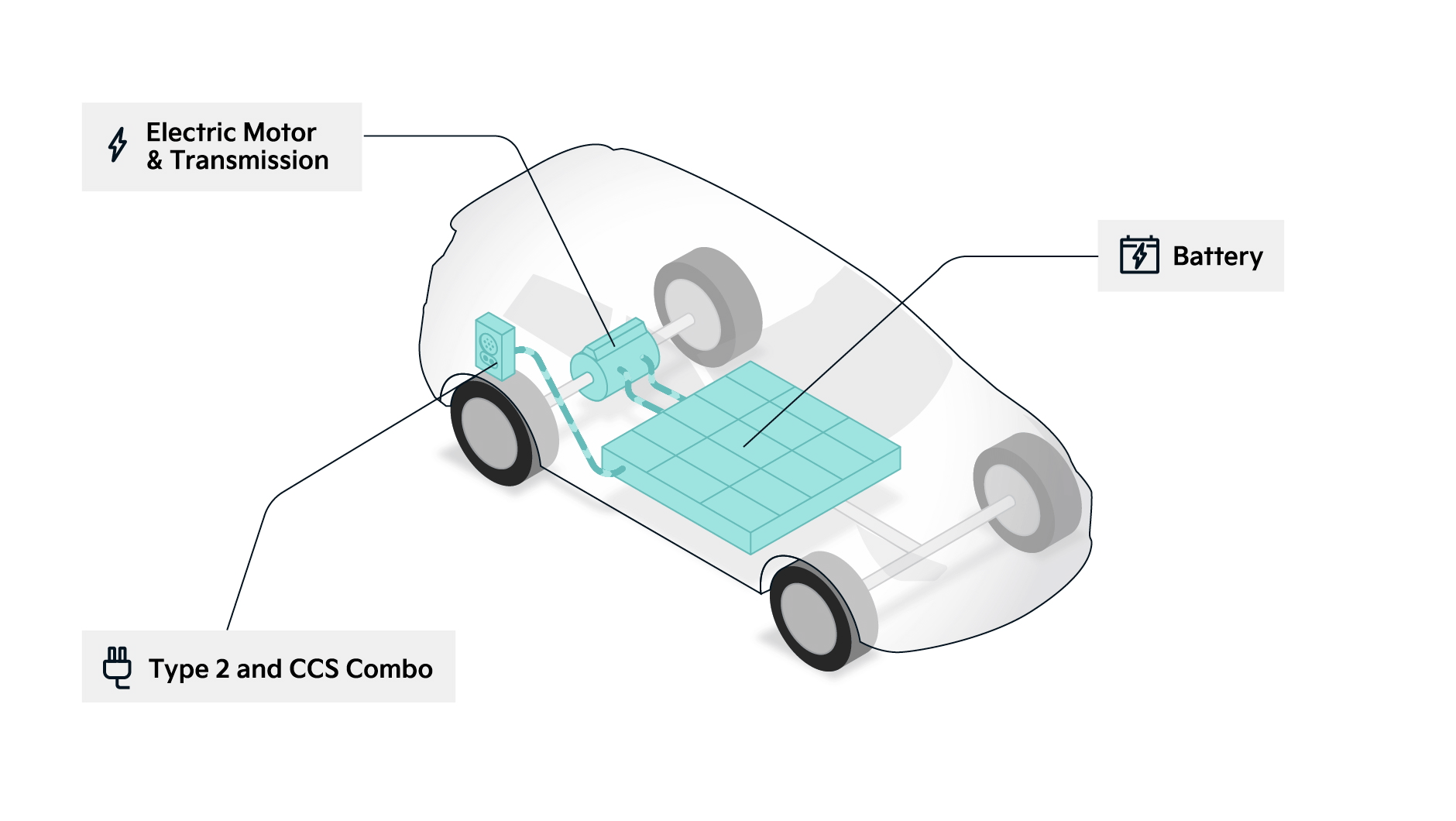 Electric Motor
& Transmission

Battery

Type 2 and CCS Combo